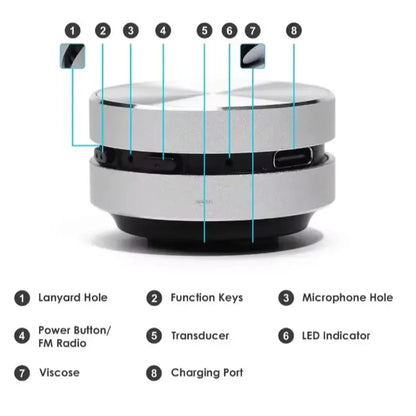 1 2 3 4 5 6 7 8

1 Lanyard Hole
2 Function Keys
3 Microphone Hole
4 Power Button/ FM Radio
5 Transducer
6 LED Indicator
7 Viscose
8 Charging Port