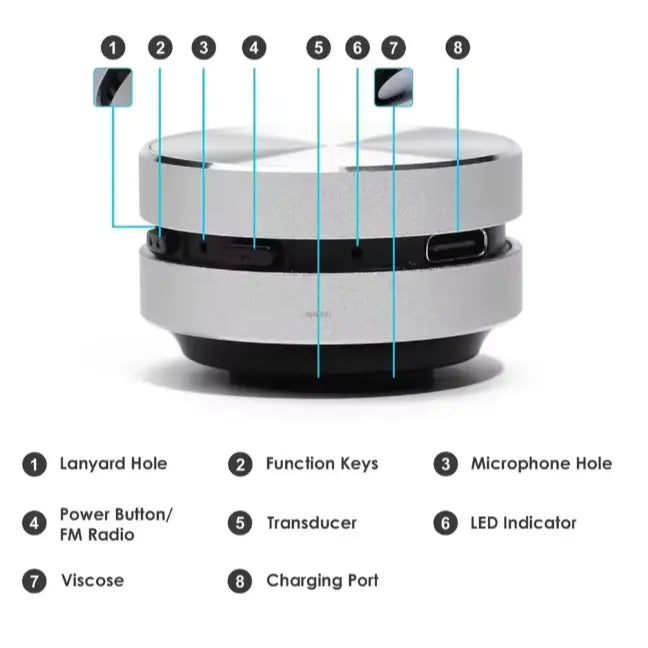 1 2 3 4 5 6 7 8

1 Lanyard Hole
2 Function Keys
3 Microphone Hole
4 Power Button/ FM Radio
5 Transducer
6 LED Indicator
7 Viscose
8 Charging Port