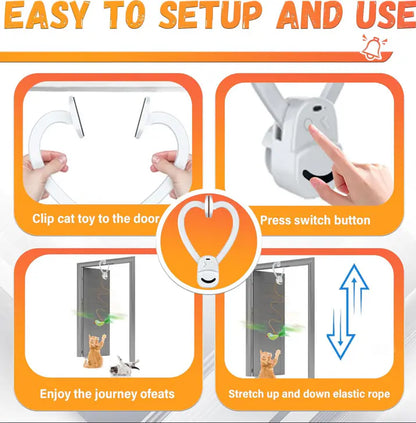 EASY TO SETUP AND USE

Clip cat toy to the door

Press switch button

Enjoy the journey ofeats

Stretch up and down elastic rope