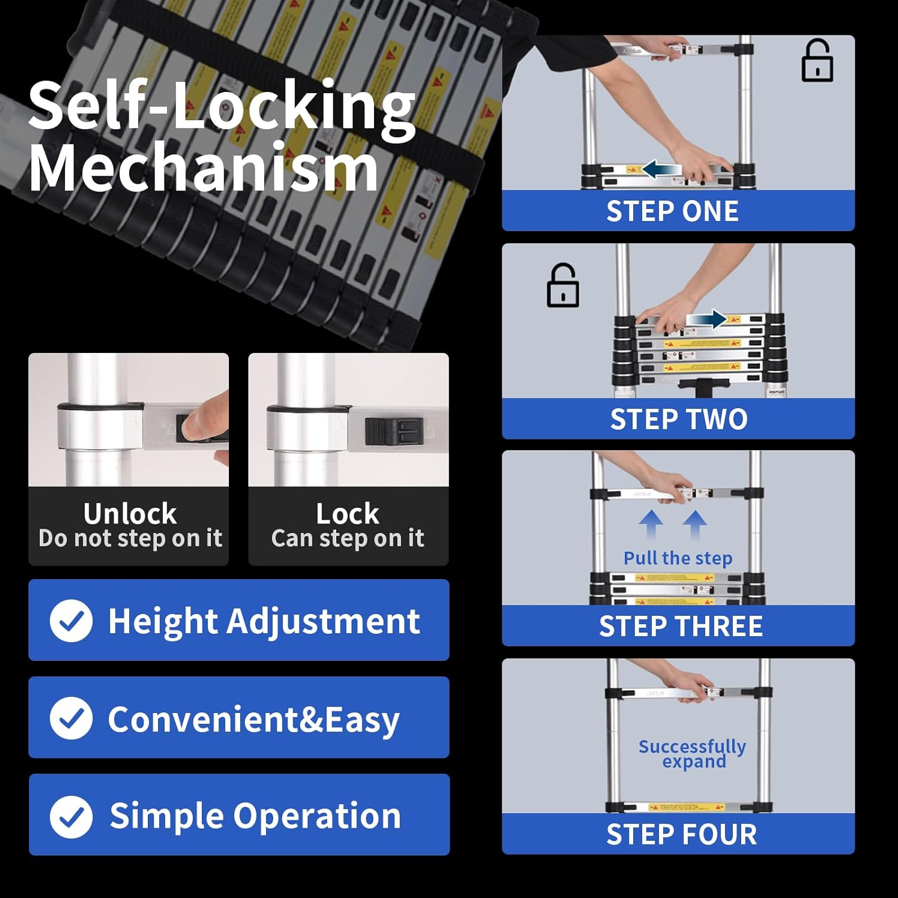 Self-Locking Mechanism

Unlock
Do not step on it

Lock
Can step on it

Height Adjustment

Convenient&Easy

Simple Operation

STEP ONE

STEP TWO

Pull the step

STEP THREE

Successfully expand

STEP FOUR