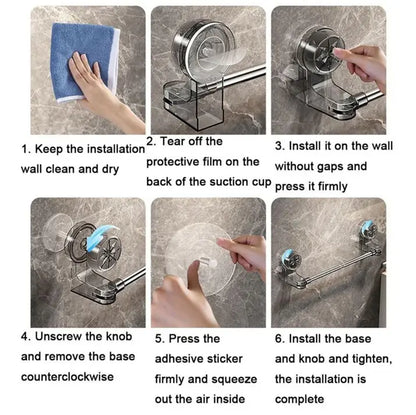 1. Keep the installation wall clean and dry

2. Tear off the protective film on the back of the suction cup

3. Install it on the wall without gaps and press it firmly

4. Unscrew the knob and remove the base counterclockwise

5. Press the adhesive sticker firmly and squeeze out the air inside

6. Install the base and knob and tighten, the installation is complete