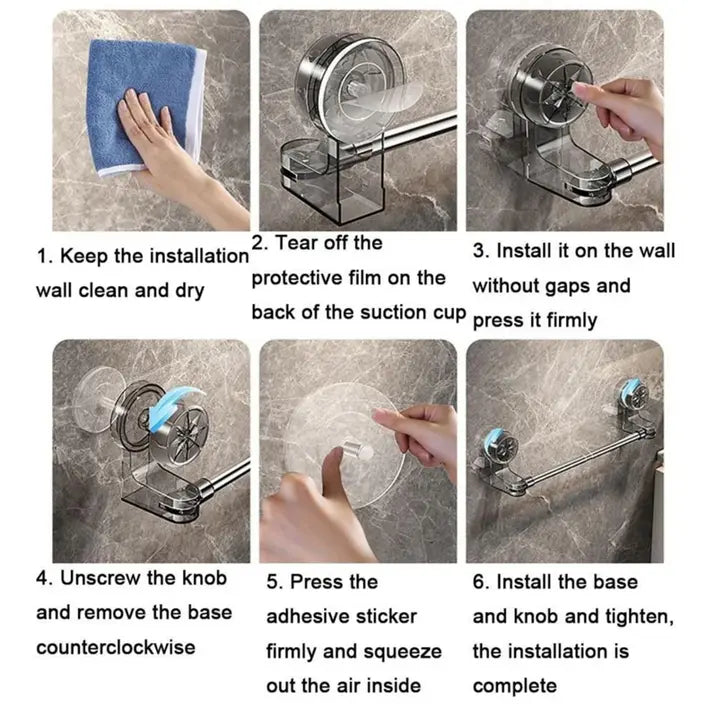 1. Keep the installation wall clean and dry

2. Tear off the protective film on the back of the suction cup

3. Install it on the wall without gaps and press it firmly

4. Unscrew the knob and remove the base counterclockwise

5. Press the adhesive sticker firmly and squeeze out the air inside

6. Install the base and knob and tighten, the installation is complete