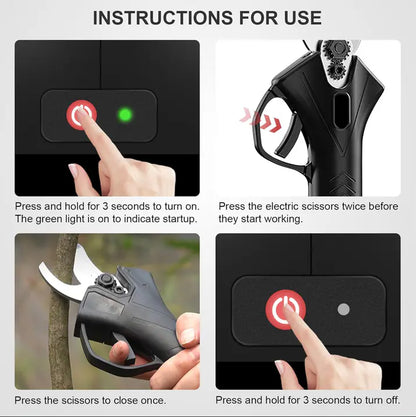 INSTRUCTIONS FOR USE

Press and hold for 3 seconds to turn on. The green light is on to indicate startup.

Press the electric scissors twice before they start working.

Press the scissors to close once.

Press and hold for 3 seconds to turn off.