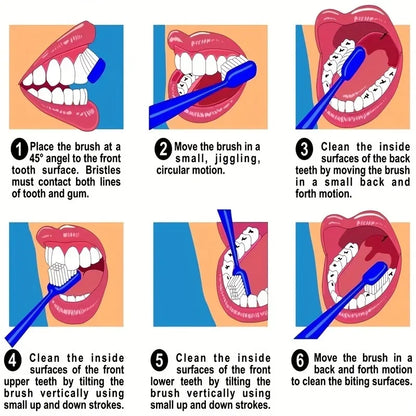 1 Place the brush at a 45° angel to the front tooth surface. Bristles must contact both lines of tooth and gum.

2 Move the brush in a small, jiggling, circular motion.

3 Clean the inside surfaces of the back teeth by moving the brush in a small back and forth motion.

4 Clean the inside surfaces of the front upper teeth by tilting the brush vertically using small up and down strokes.

5 Clean the inside surfaces of the front lower teeth by tilting the brush vertically using small up and down strokes.

6 Move the brush in a back and forth motion to clean the biting surfaces.