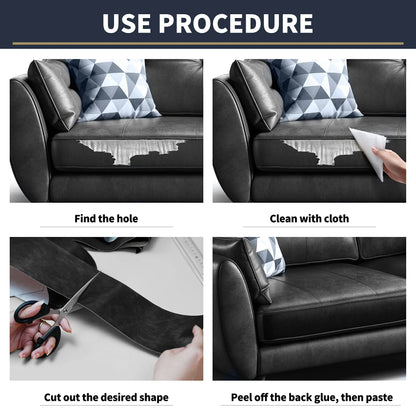 USE PROCEDURE

Find the hole

Clean with cloth

Cut out the desired shape

Peel off the back glue, then paste