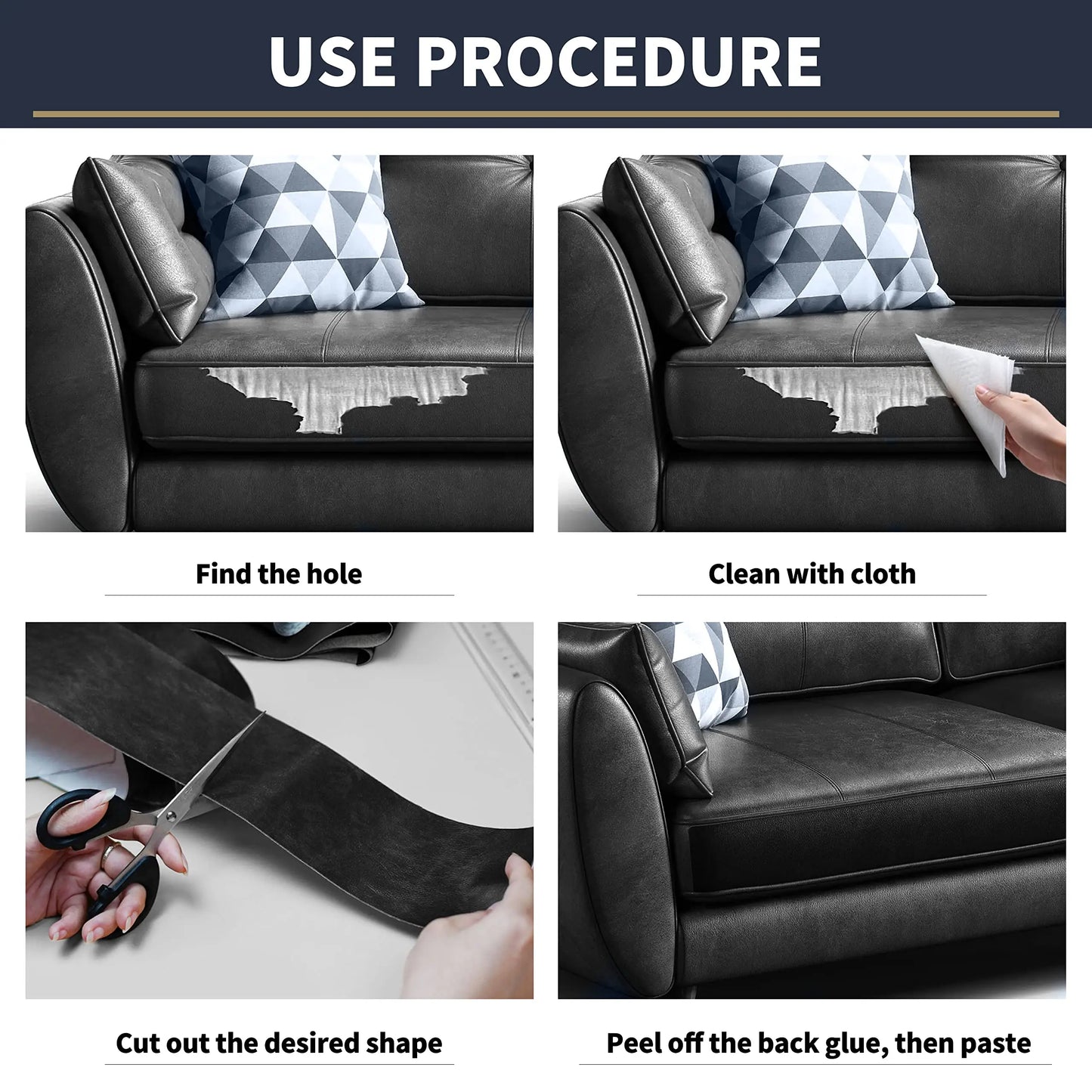 USE PROCEDURE

Find the hole

Clean with cloth

Cut out the desired shape

Peel off the back glue, then paste