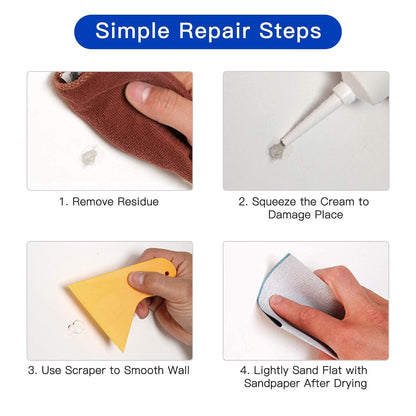 Simple Repair Steps

1. Remove Residue

2. Squeeze the Cream to Damage Place

3. Use Scraper to Smooth Wall

4. Lightly Sand Flat with Sandpaper After Drying