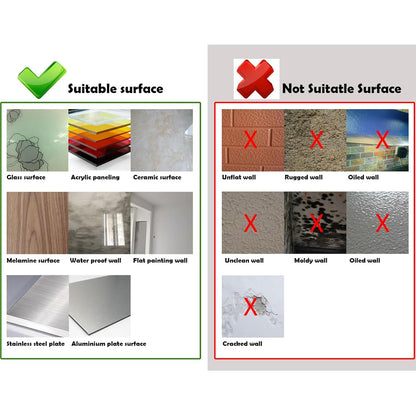 Suitable surface

Glass surface
Acrylic paneling
Ceramic surface

Melamine surface
Water proof wall
Flat painting wall

Stainless steel plate
Aluminium plate surface

Not Suitatle Surface

X
Unflat wall
X
Rugged wall
X
Oiled wall

X
Unclean wall
X
Moldy wall
X
Oiled wall

X
Cracked wall