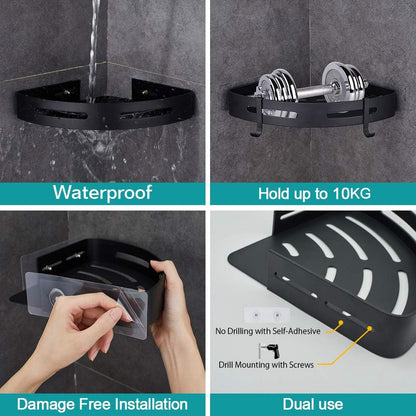 Waterproof

Hold up to 10KG

Damage Free Installation

No Drilling with Self-Adhesive

Drill Mounting with Screws

Dual use