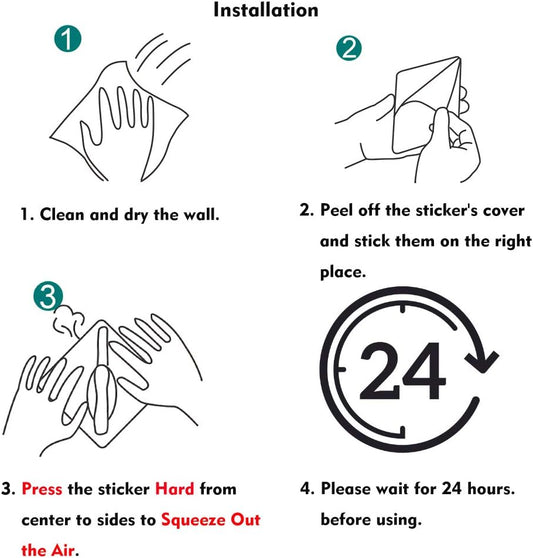 Installation

1

2

1. Clean and dry the wall.

2. Peel off the sticker's cover and stick them on the right place.

3

24

3. Press the sticker Hard from center to sides to Squeeze Out the Air.

4. Please wait for 24 hours. before using.