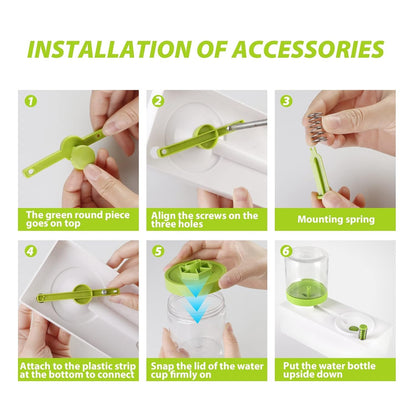 INSTALLATION OF ACCESSORIES

1
The green round piece goes on top

2
Align the screws on the three holes

3
Mounting spring

4
Attach to the plastic strip at the bottom to connect

5
Snap the lid of the water cup firmly on

6
Put the water bottle upside down