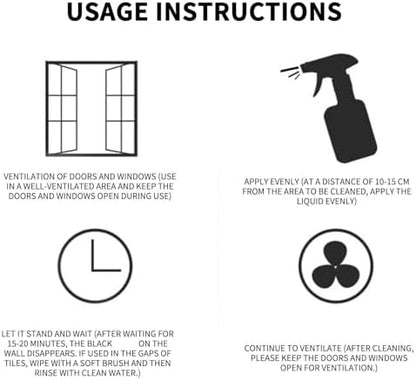 USAGE INSTRUCTIONS

VENTILATION OF DOORS AND WINDOWS (USE IN A WELL-VENTILATED AREA AND KEEP THE DOORS AND WINDOWS OPEN DURING USE)

APPLY EVENLY (AT A DISTANCE OF 10-15 CM FROM THE AREA TO BE CLEANED, APPLY THE LIQUID EVENLY)

LET IT STAND AND WAIT (AFTER WAITING FOR 15-20 MINUTES, THE BLACK ON THE WALL DISAPPEARS. IF USED IN THE GAPS OF TILES, WIPE WITH A SOFT BRUSH AND THEN RINSE WITH CLEAN WATER.)

CONTINUE TO VENTILATE (AFTER CLEANING, PLEASE KEEP THE DOORS AND WINDOWS OPEN FOR VENTILATION.)