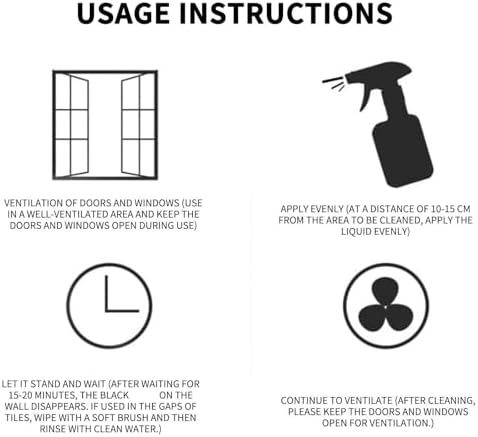 USAGE INSTRUCTIONS

VENTILATION OF DOORS AND WINDOWS (USE IN A WELL-VENTILATED AREA AND KEEP THE DOORS AND WINDOWS OPEN DURING USE)

APPLY EVENLY (AT A DISTANCE OF 10-15 CM FROM THE AREA TO BE CLEANED, APPLY THE LIQUID EVENLY)

LET IT STAND AND WAIT (AFTER WAITING FOR 15-20 MINUTES, THE BLACK ON THE WALL DISAPPEARS. IF USED IN THE GAPS OF TILES, WIPE WITH A SOFT BRUSH AND THEN RINSE WITH CLEAN WATER.)

CONTINUE TO VENTILATE (AFTER CLEANING, PLEASE KEEP THE DOORS AND WINDOWS OPEN FOR VENTILATION.)